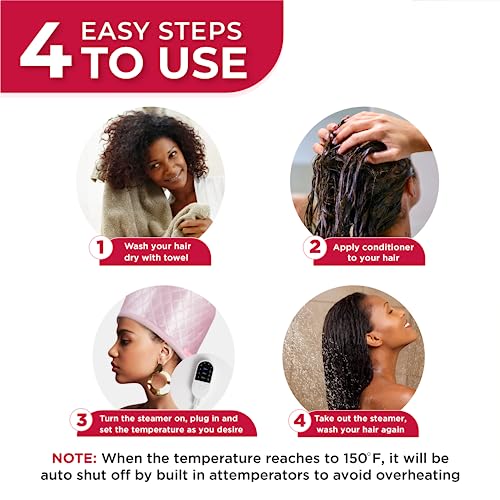 4 EASY STEPS TO USE

1 Wash your hair dry with towel

2 Apply conditioner to your hair

3 Turn the steamer on, plug in and set the temperature as you desire

4 Take out the steamer, wash your hair again

NOTE: When the temperature reaches to 150°F, it will be auto shut off by built in attemperators to avoid overheating